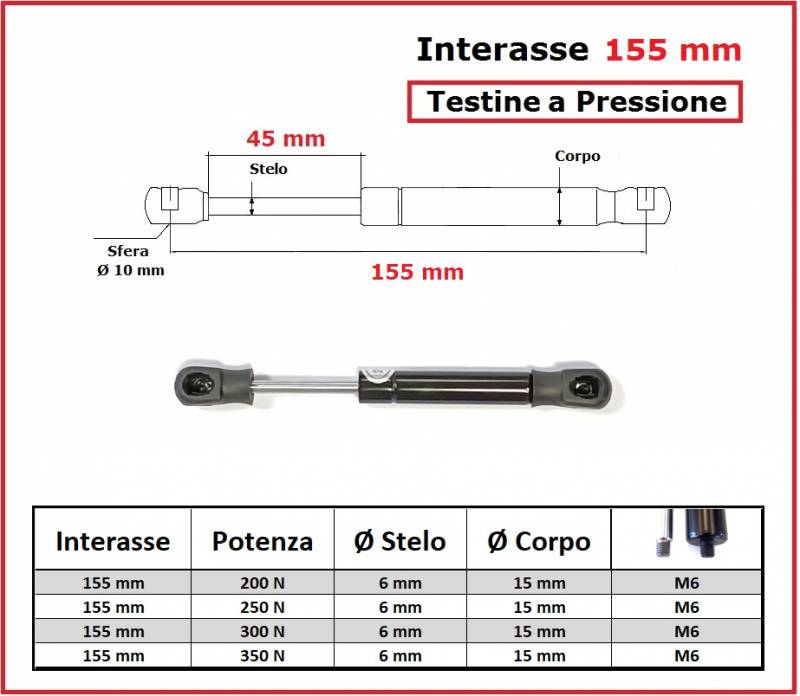 Interasse 155 mm

Testine a Pressione

45 mm

Stelo

Corpo

Sfera
Ø 10 mm

155 mm

| Interasse | Potenza | Ø Stelo | Ø Corpo | |
|---|---|---|---|---|
| 155 mm | 200 N | 6 mm | 15 mm | M6 |
| 155 mm | 250 N | 6 mm | 15 mm | M6 |
| 155 mm | 300 N | 6 mm | 15 mm | M6 |
| 155 mm | 350 N | 6 mm | 15 mm | M6 |